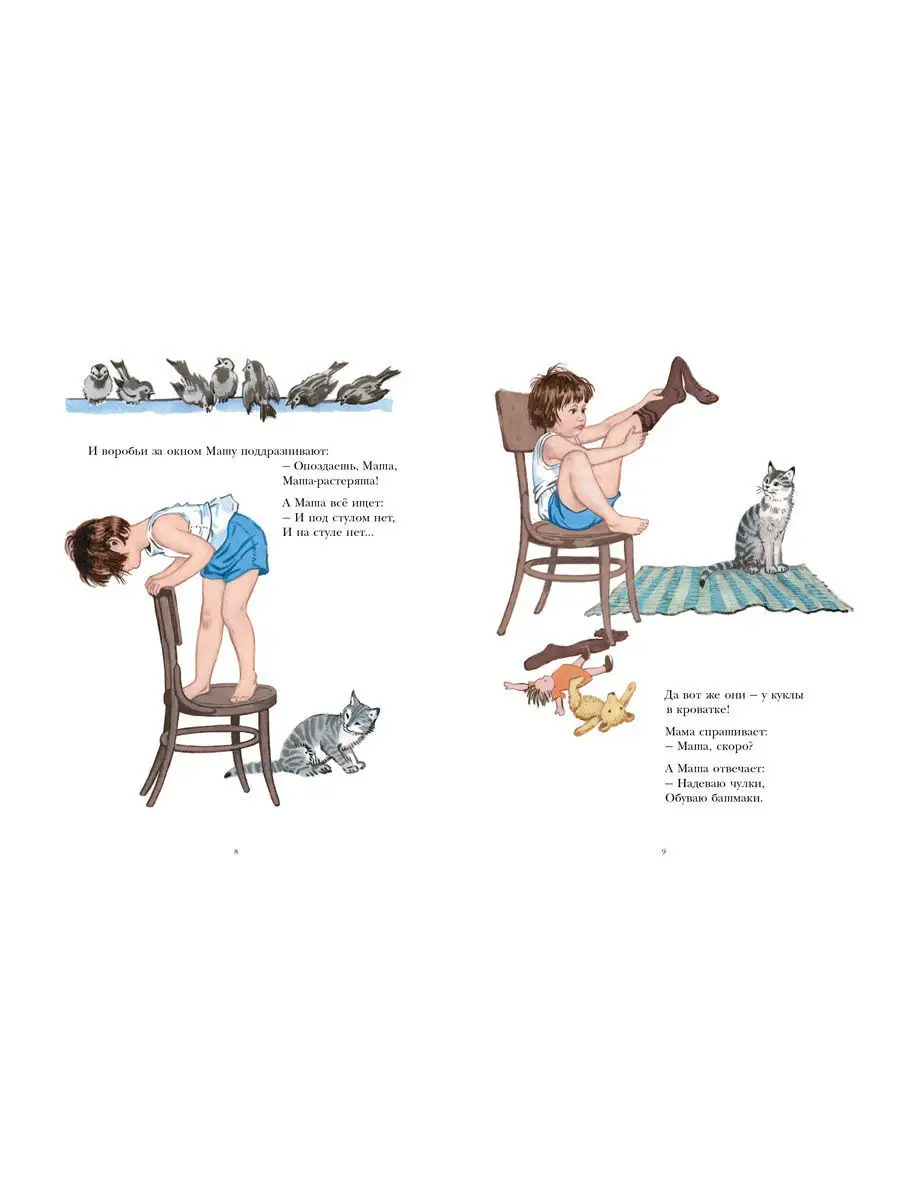 И воробьи за окном Машу поддразнивают:
– Опоздаешь, Маша,
Маша-растеряша!

А Маша всё ищет:
– И под стулом нет,
И на стуле нет...

8

Да вот же они – у куклы в кроватке!

Мама спрашивает:
– Маша, скоро?

А Маша отвечает:
– Надеваю чулки,
Обуваю башмаки.

9