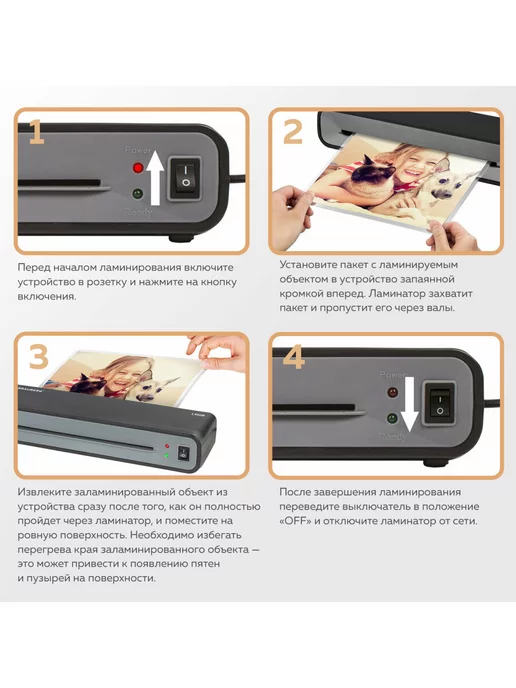 1

Power

Ready

Перед началом ламинирования включите устройство в розетку и нажмите на кнопку включения.

2

Установите пакет с ламинируемым объектом в устройство запаянной кромкой вперед. Ламинатор захватит пакет и пропустит его через валы.

3

Извлеките заламинированный объект из устройства сразу после того, как он полностью пройдет через ламинатор, и поместите на ровную поверхность. Необходимо избегать перегрева края заламинированного объекта — это может привести к появлению пятен и пузырей на поверхности.

4

Power

Ready

После завершения ламинирования переведите выключатель в положение «OFF» и отключите ламинатор от сети.