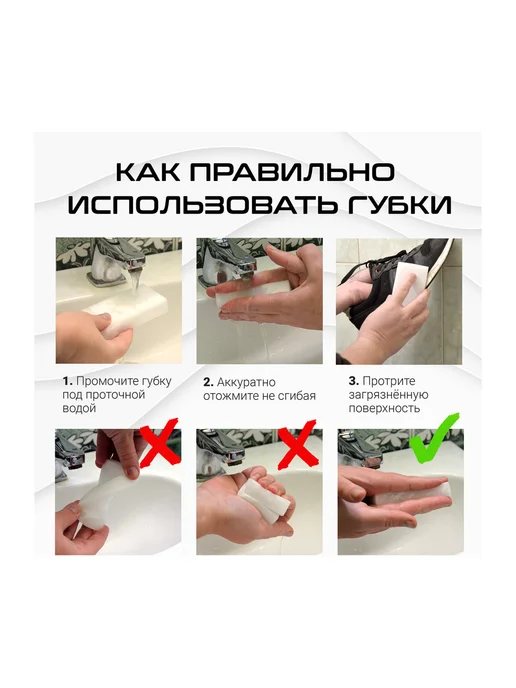 КАК ПРАВИЛЬНО ИСПОЛЬЗОВАТЬ ГУБКИ

1. Промочите губку под проточной водой

2. Аккуратно отожмите не сгибая

3. Протрите загрязнённую поверхность