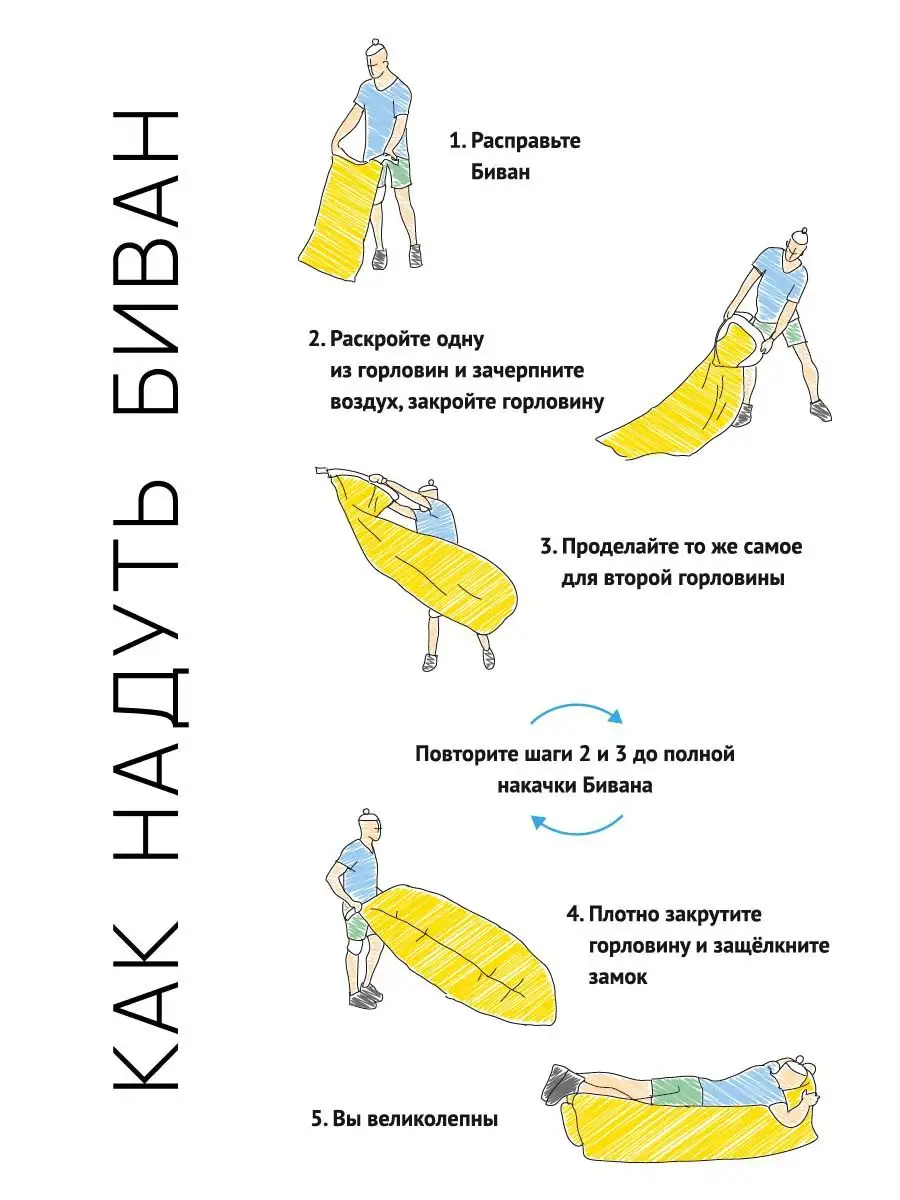 КАК НАДУТЬ БИВАН

1. Расправьте Биван

2. Раскройте одну из горловин и зачерпните воздух, закройте горловину

3. Проделайте то же самое для второй горловины

Повторите шаги 2 и 3 до полной накачки Бивана

4. Плотно закрутите горловину и защёлкните замок

5. Вы великолепны