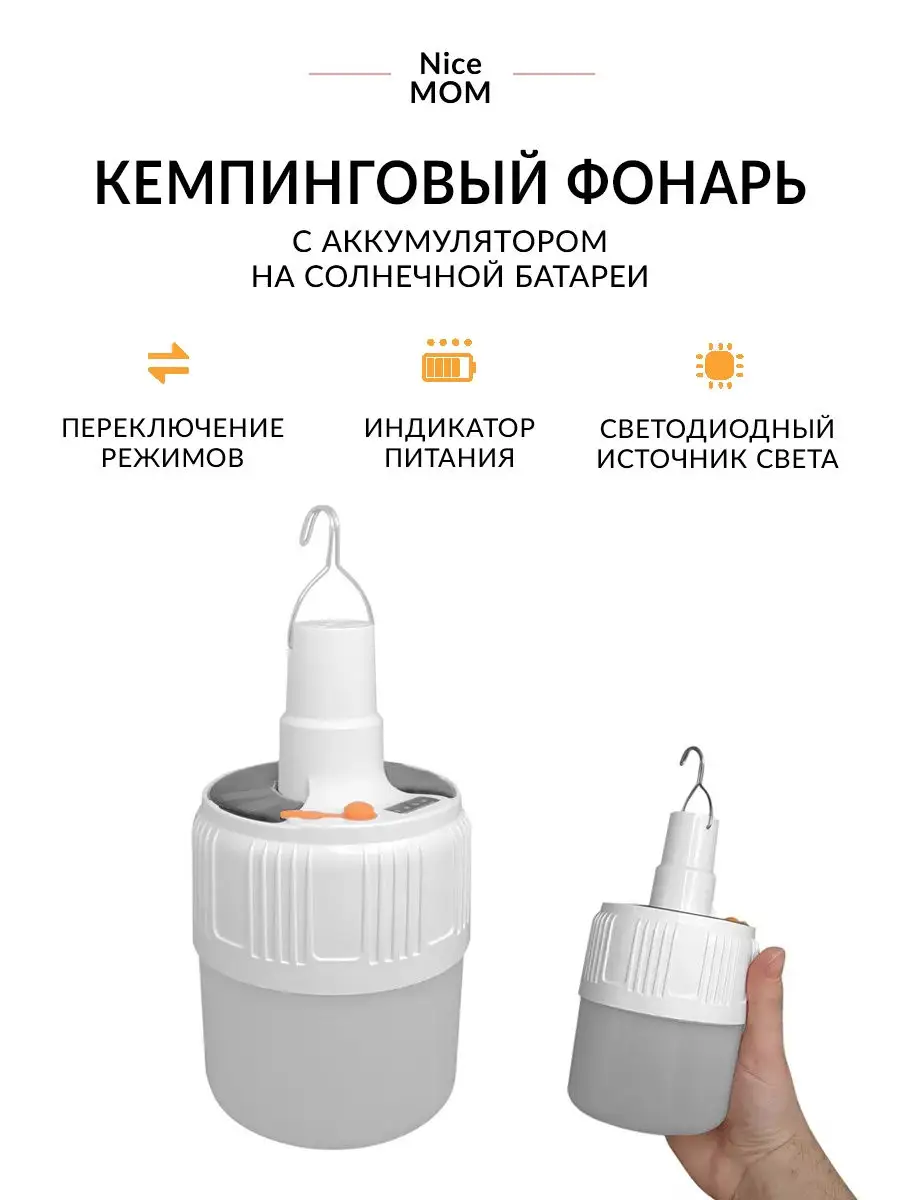 Nice
MOM

КЕМПИНГОВЫЙ ФОНАРЬ

С АККУМУЛЯТОРОМ
НА СОЛНЕЧНОЙ БАТАРЕИ

ПЕРЕКЛЮЧЕНИЕ
РЕЖИМОВ

ИНДИКАТОР
ПИТАНИЯ

СВЕТОДИОДНЫЙ
ИСТОЧНИК СВЕТА