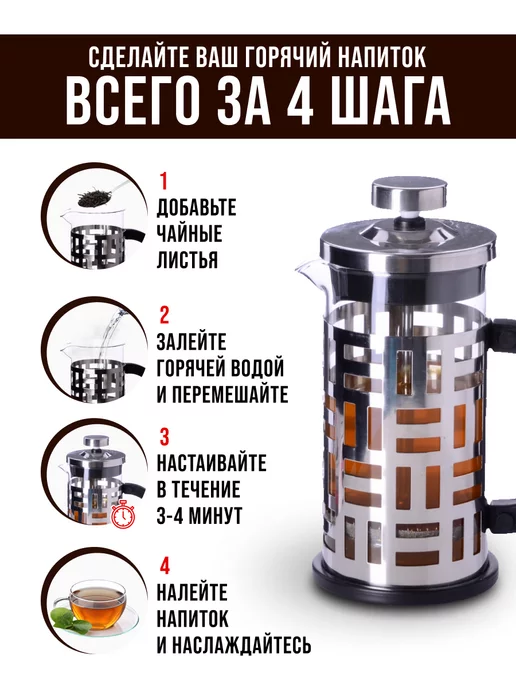 СДЕЛАЙТЕ ВАШ ГОРЯЧИЙ НАПИТОК
ВСЕГО ЗА 4 ШАГА

1
ДОБАВЬТЕ ЧАЙНЫЕ ЛИСТЬЯ

2
ЗАЛЕЙТЕ ГОРЯЧЕЙ ВОДОЙ И ПЕРЕМЕШАЙТЕ

3
НАСТАИВАЙТЕ В ТЕЧЕНИЕ 3-4 МИНУТ

4
НАЛЕЙТЕ НАПИТОК И НАСЛАЖДАЙТЕСЬ