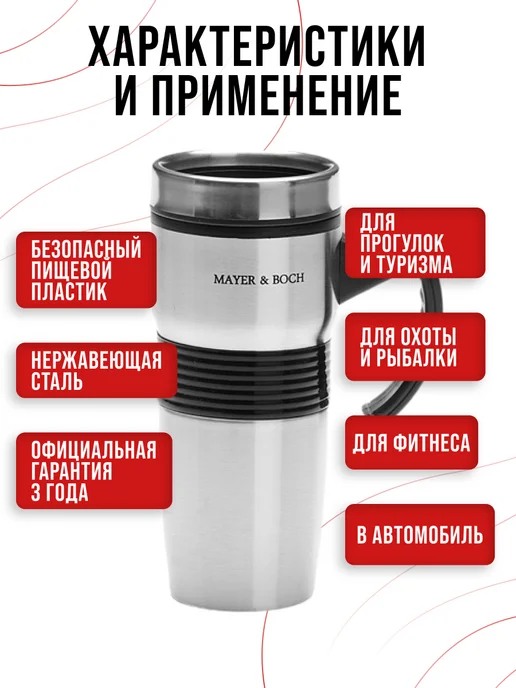 ХАРАКТЕРИСТИКИ И ПРИМЕНЕНИЕ

БЕЗОПАСНЫЙ ПИЩЕВОЙ ПЛАСТИК

НЕРЖАВЕЮЩАЯ СТАЛЬ

ОФИЦИАЛЬНАЯ ГАРАНТИЯ 3 ГОДА

MAYER & BOCH

ДЛЯ ПРОГУЛОК И ТУРИЗМА

ДЛЯ ОХОТЫ И РЫБАЛКИ

ДЛЯ ФИТНЕСА

В АВТОМОБИЛЬ