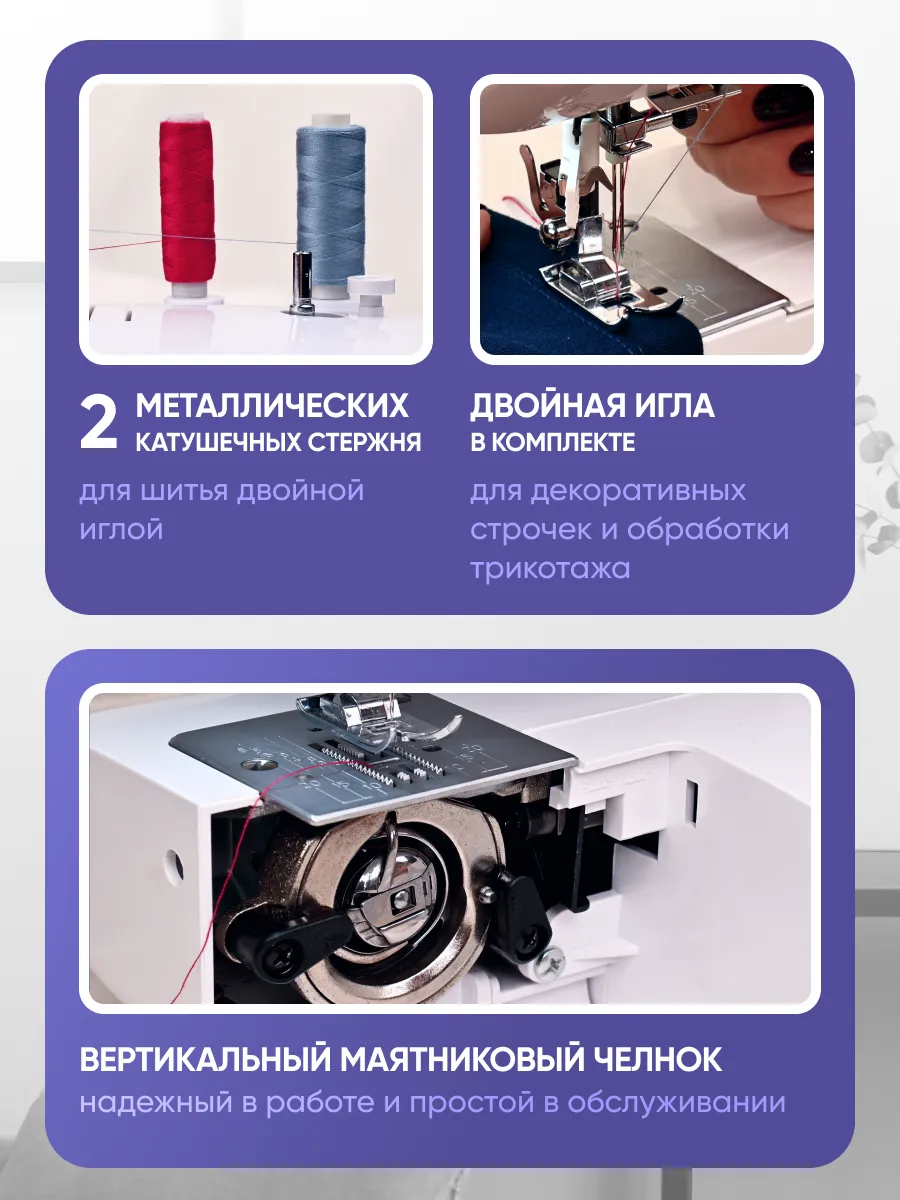 2 МЕТАЛЛИЧЕСКИХ КАТУШЕЧНЫХ СТЕРЖНЯ

для шитья двойной иглой

ДВОЙНАЯ ИГЛА В КОМПЛЕКТЕ

для декоративных строчек и обработки трикотажа

ВЕРТИКАЛЬНЫЙ МАЯТНИКОВЫЙ ЧЕЛНОК

надежный в работе и простой в обслуживании