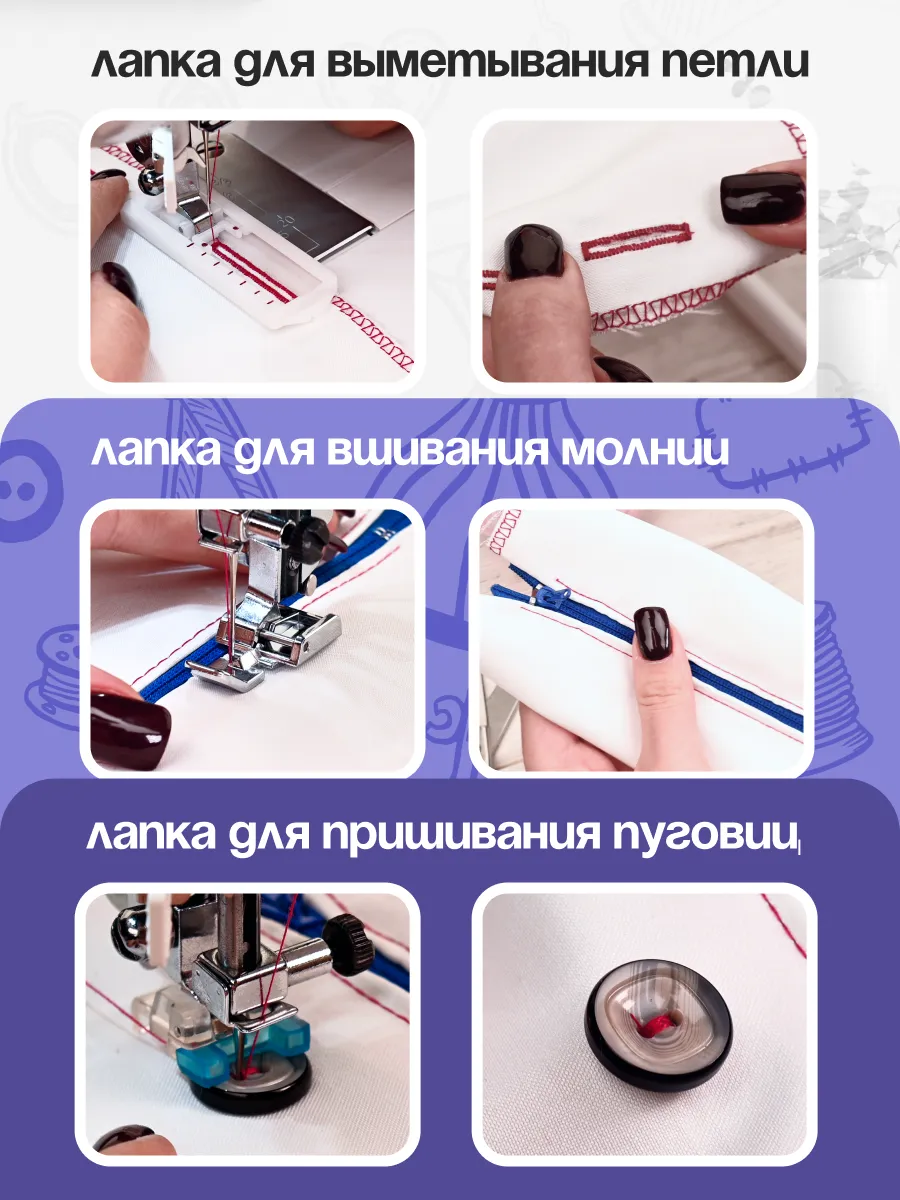 лапка для выметывания петли

лапка для вшивания молнии

лапка для пришивания пуговиц