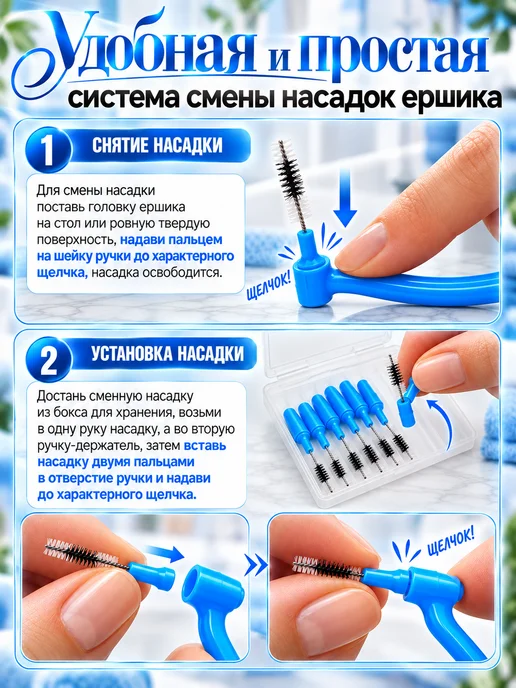 Удобная и простая
система смены насадок ершика

1
СНЯТИЕ НАСАДКИ

Для смены насадки поставь головку ершика на стол или ровную твердую поверхность, надави пальцем на шейку ручки до характерного щелчка, насадка освободится.

ЩЕЛЧОК!

2
УСТАНОВКА НАСАДКИ

Достань сменную насадку из бокса для хранения, возьми в одну руку насадку, а во вторую ручку-держатель, затем вставь насадку двумя пальцами в отверстие ручки и надави до характерного щелчка.

ЩЕЛЧОК!