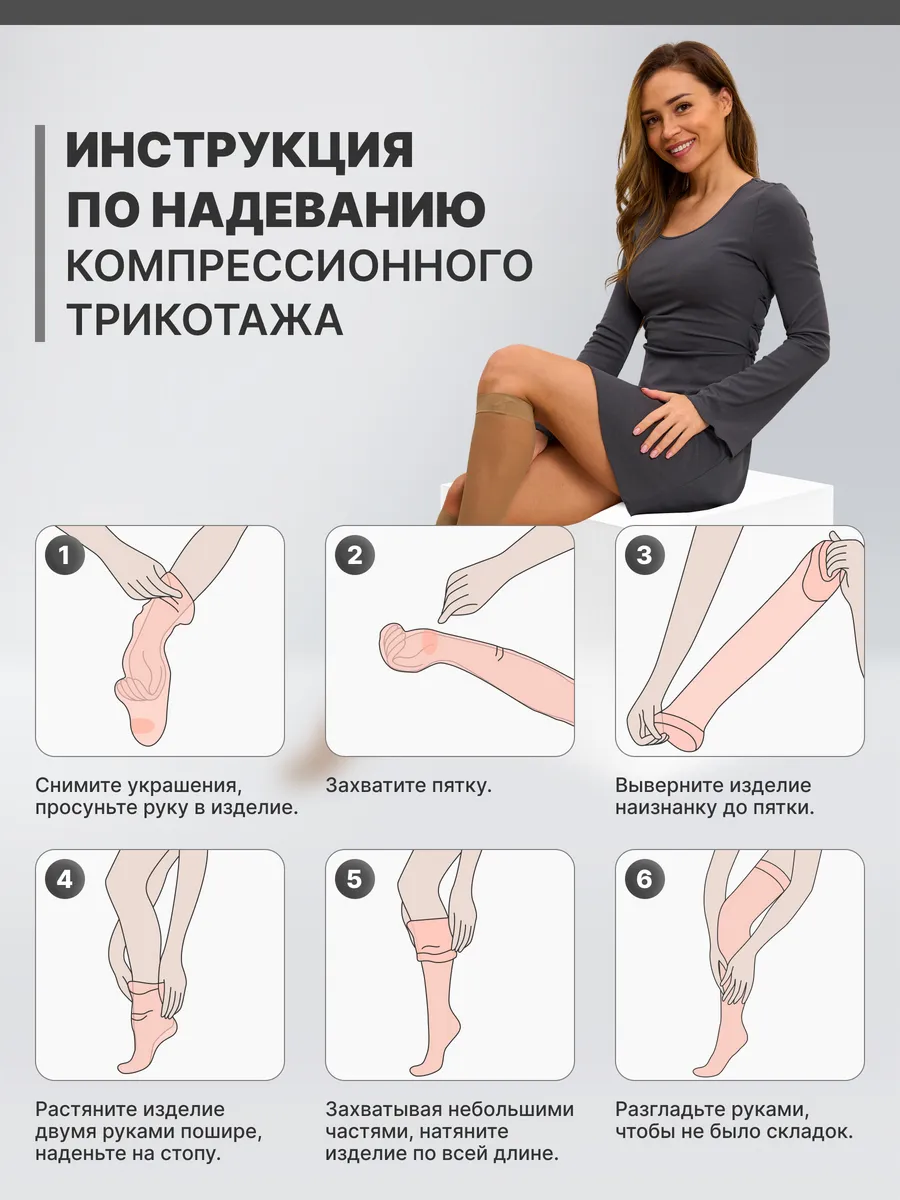 ИНСТРУКЦИЯ ПО НАДЕВАНИЮ КОМПРЕССИОННОГО ТРИКОТАЖА

1

Снимите украшения, просуньте руку в изделие.

2

Захватите пятку.

3

Выверните изделие наизнанку до пятки.

4

Растяните изделие двумя руками пошире, наденьте на стопу.

5

Захватывая небольшими частями, натяните изделие по всей длине.

6

Разгладьте руками, чтобы не было складок.