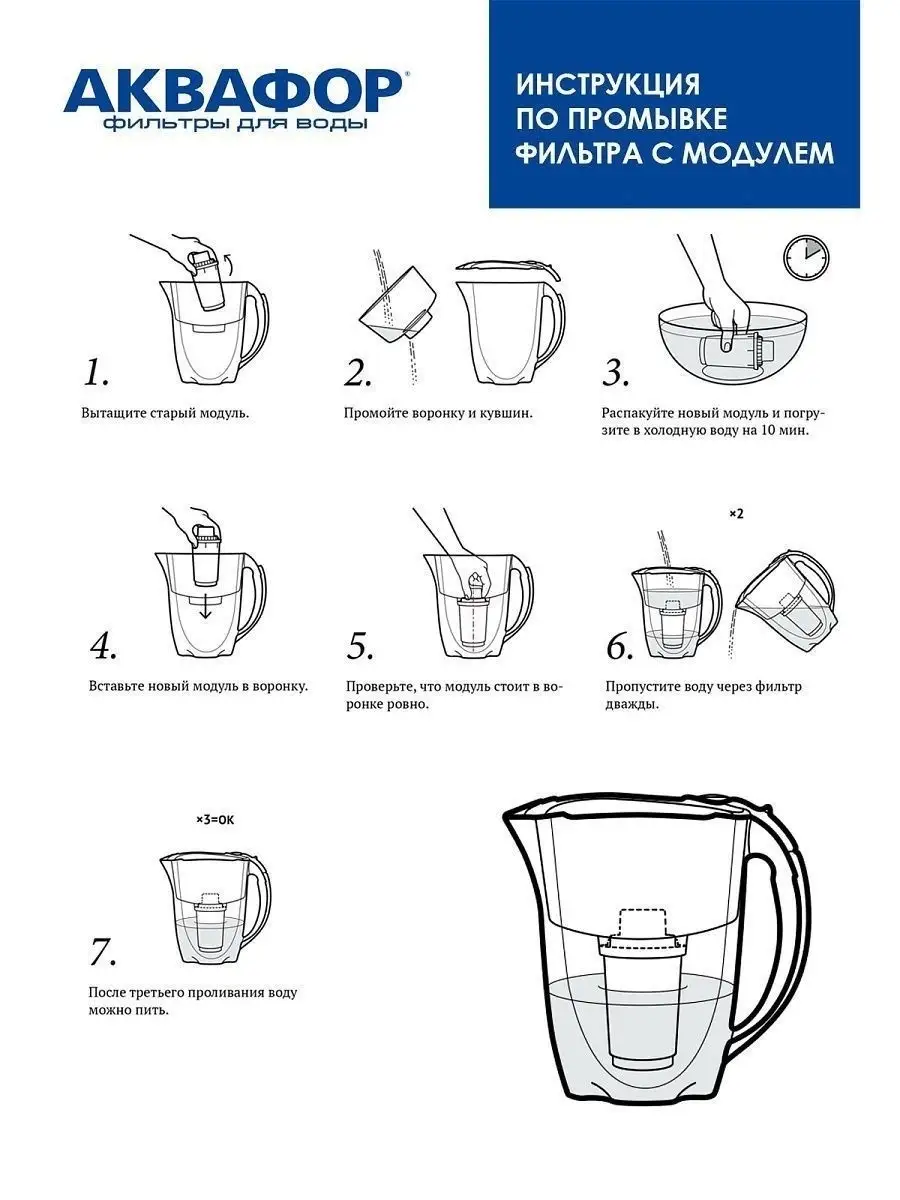 АКВАФОР®
фильтры для воды

ИНСТРУКЦИЯ
ПО ПРОМЫВКЕ
ФИЛЬТРА С МОДУЛЕМ

1.
Вытащите старый модуль.

2.
Промойте воронку и кувшин.

3.
Распакуйте новый модуль и погрузите в холодную воду на 10 мин.

4.
Вставьте новый модуль в воронку.

5.
Проверьте, что модуль стоит в воронке ровно.

×2
6.
Пропустите воду через фильтр дважды.

×3=OK
7.
После третьего проливания воду можно пить.