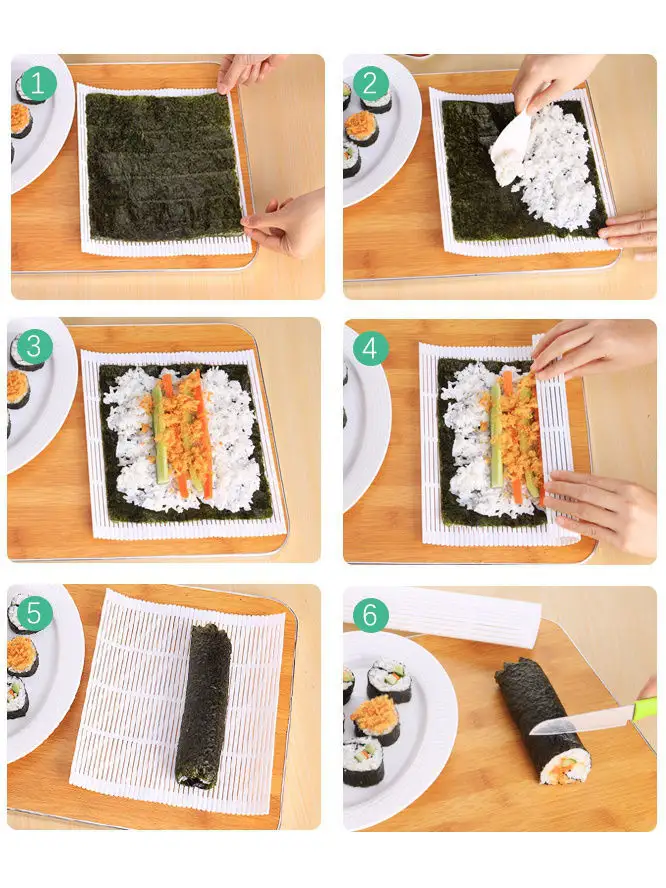 1

2

3

4

5

6