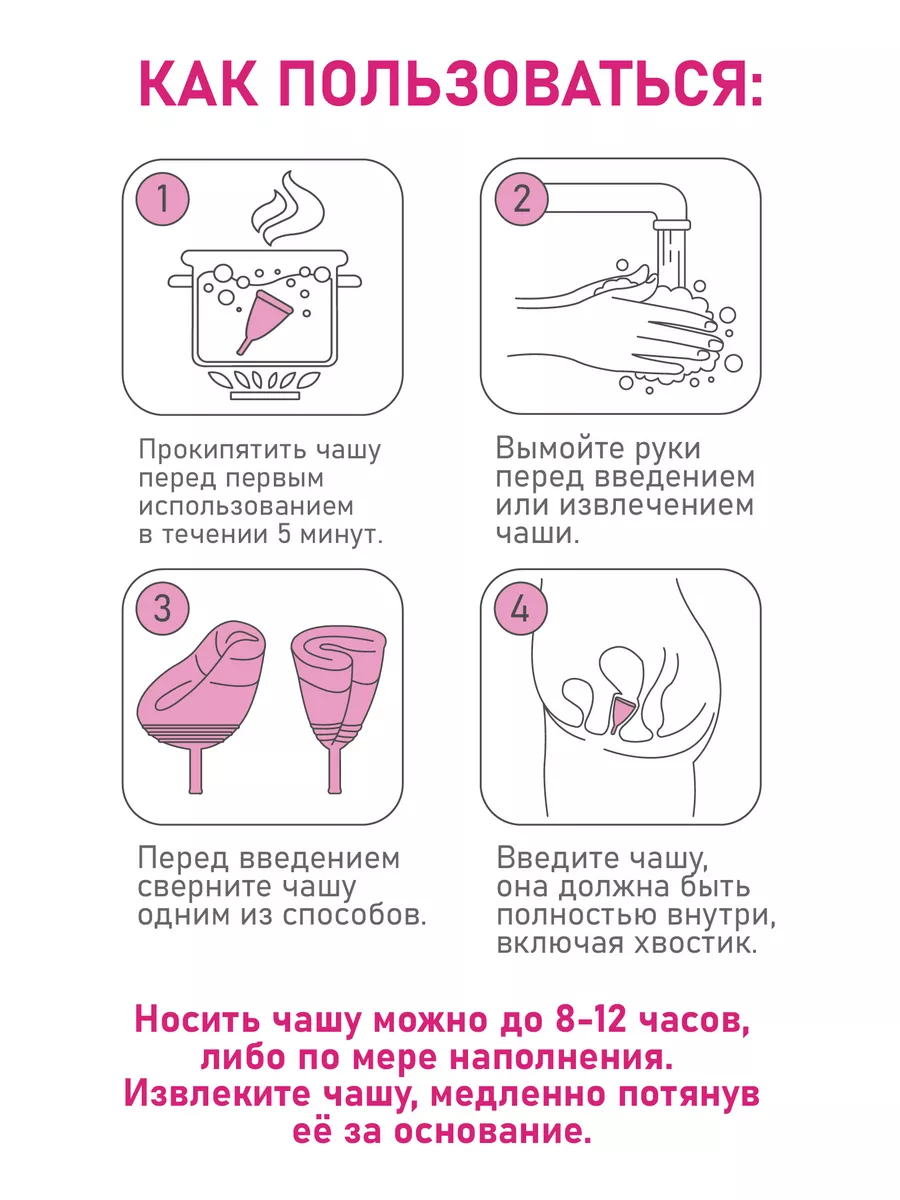 КАК ПОЛЬЗОВАТЬСЯ:

1

Прокипятить чашу перед первым использованием в течении 5 минут.

2

Вымойте руки перед введением или извлечением чаши.

3

Перед введением сверните чашу одним из способов.

4

Введите чашу, она должна быть полностью внутри, включая хвостик.

Носить чашу можно до 8-12 часов, либо по мере наполнения. Извлеките чашу, медленно потянув её за основание.