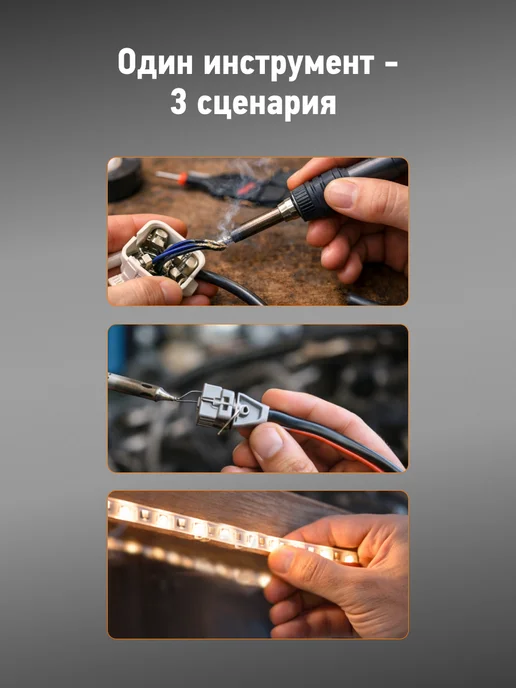 Один инструмент -
3 сценария