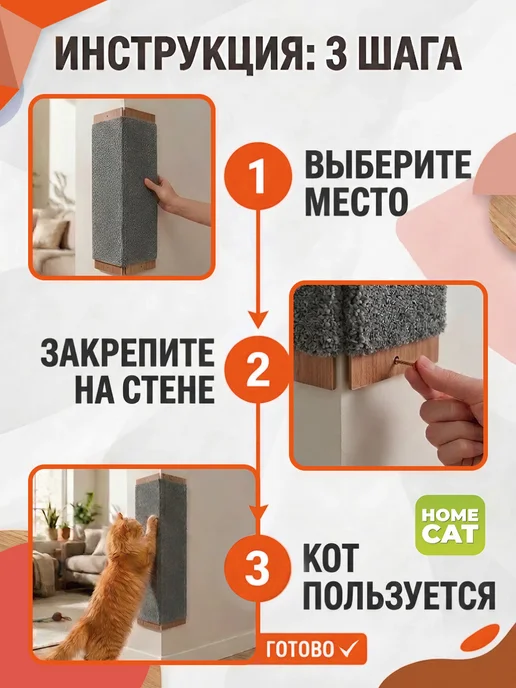 ИНСТРУКЦИЯ: 3 ШАГА

1

ВЫБЕРИТЕ МЕСТО

ЗАКРЕПИТЕ НА СТЕНЕ

2

HOME CAT

3

КОТ ПОЛЬЗУЕТСЯ

ГОТОВО ✓